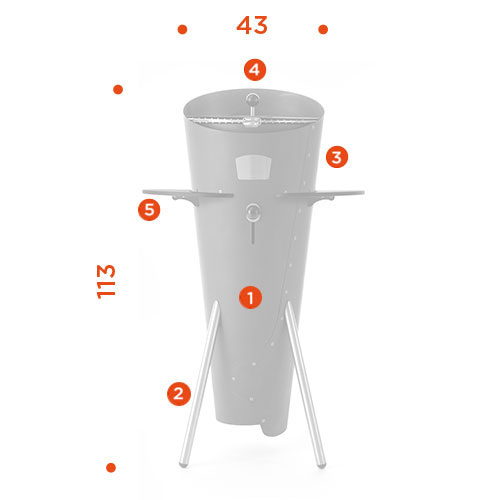 43

4

3

5

113

1

2